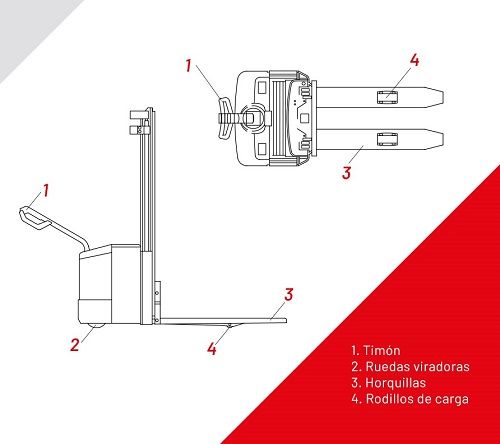 1

4

3

1

3

2

4

1. Timón
2. Ruedas viradoras
3. Horquillas
4. Rodillos de carga